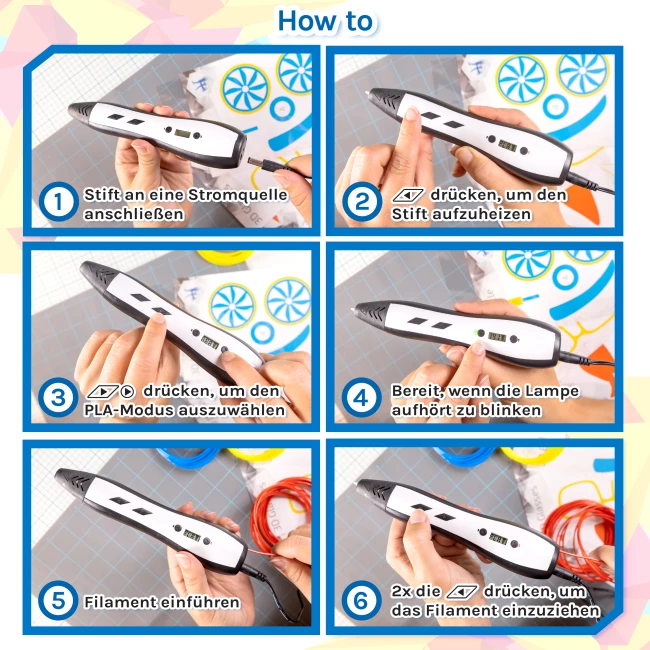 How to

1 Stift an eine Stromquelle anschließen

2 drücken, um den Stift aufzuheizen

3 drücken, um den PLA-Modus auszuwählen

4 Bereit, wenn die Lampe aufhört zu blinken

5 Filament einführen

6 2x die drücken, um das Filament einzuziehen