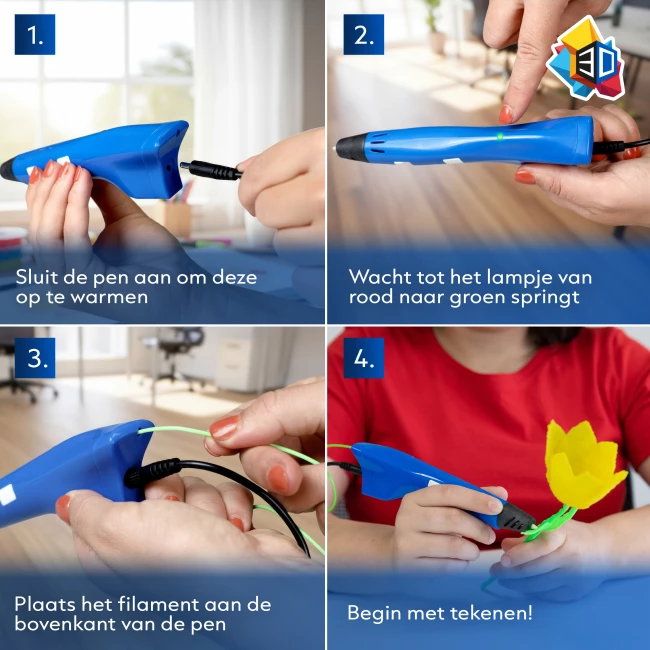 1.

Sluit de pen aan om deze op te warmen

2.

3D

Wacht tot het lampje van rood naar groen springt

3.

Plaats het filament aan de bovenkant van de pen

4.

Begin met tekenen!